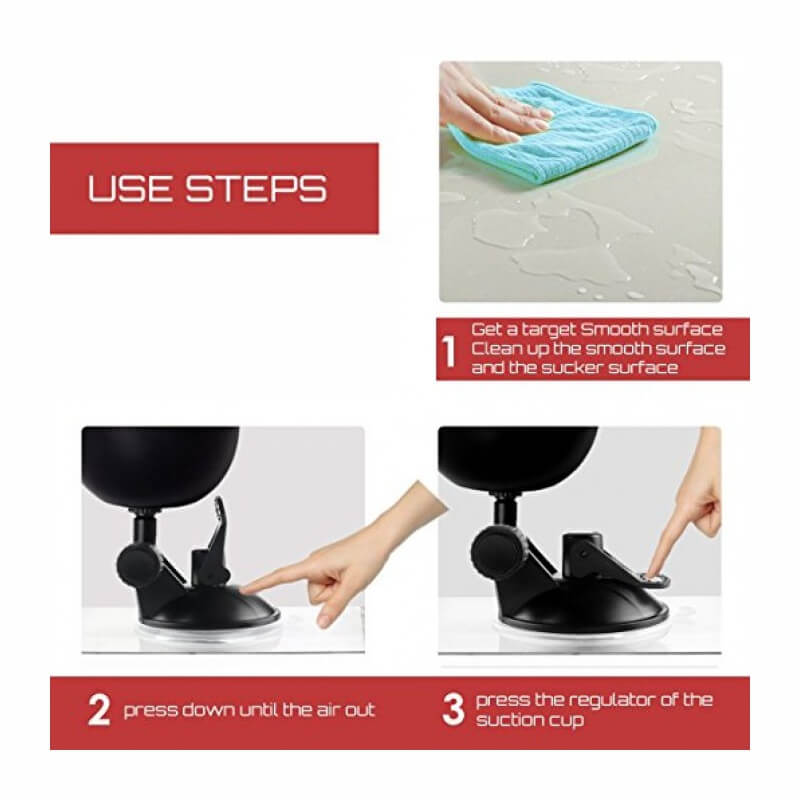 USE STEPS

1 Get a target Smooth surface
Clean up the smooth surface
and the sucker surface

2 press down until the air out

3 press the regulator of the suction cup